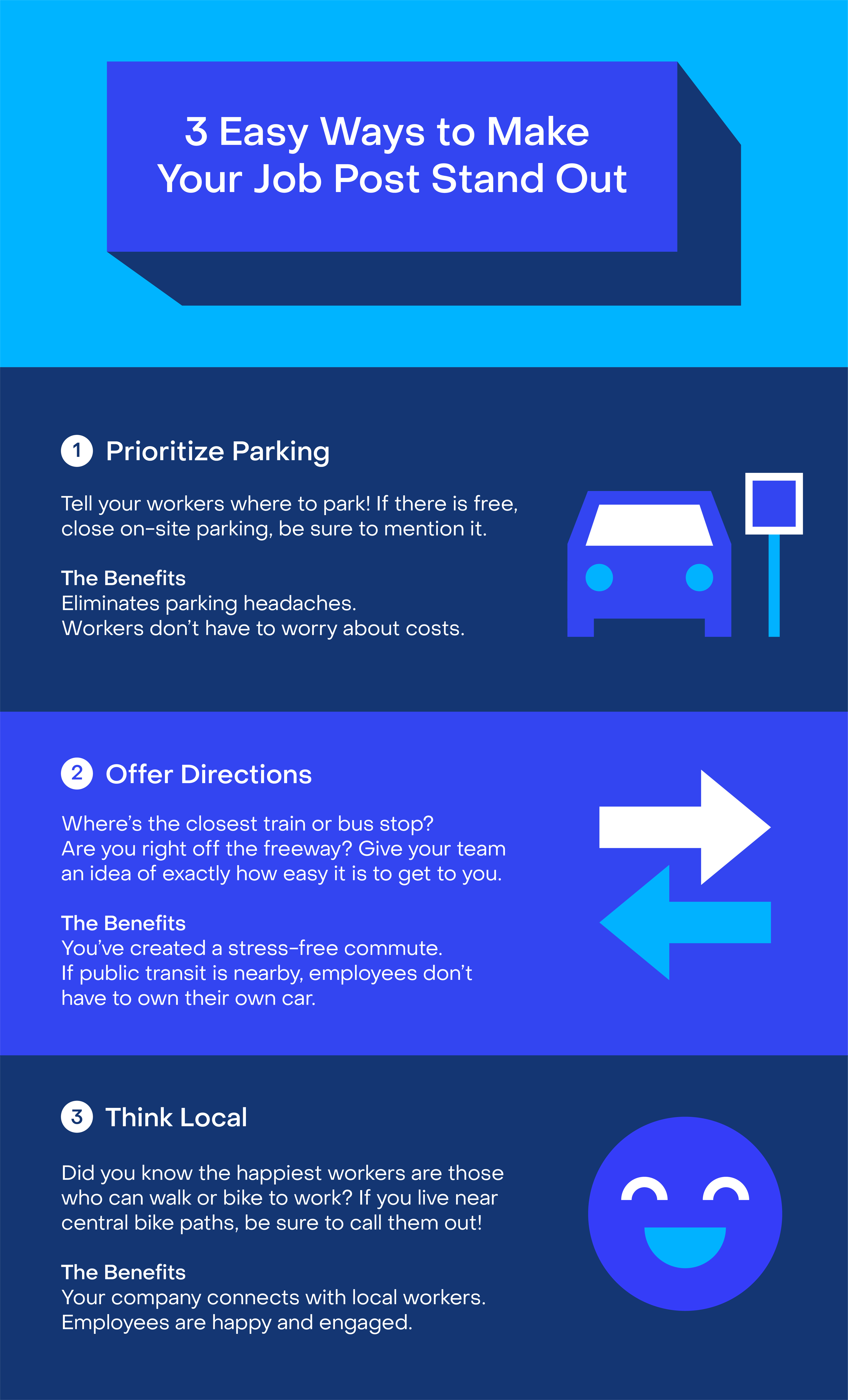 3 Easy Ways to Make Your Job Post Stand Out

1 Prioritize Parking

Tell your workers where to park! If there is free, close on-site parking, be sure to mention it.

The Benefits
Eliminates parking headaches.
Workers don't have to worry about costs.

2 Offer Directions

Where's the closest train or bus stop? Are you right off the freeway? Give your team an idea of exactly how easy it is to get to you.

The Benefits
You've created a stress-free commute.
If public transit is nearby, employees don't have to own their own car.

3 Think Local

Did you know the happiest workers are those who can walk or bike to work? If you live near central bike paths, be sure to call them out!

The Benefits
Your company connects with local workers.
Employees are happy and engaged.